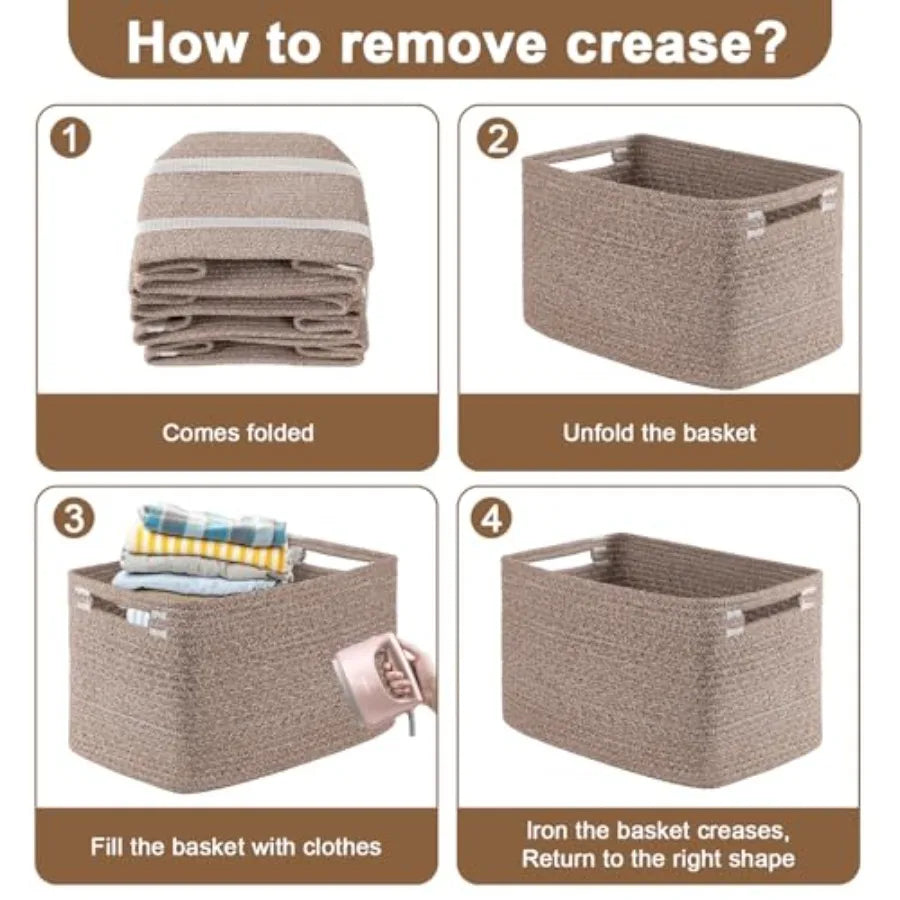 How to remove crease?

1

Comes folded

2

Unfold the basket

3

Fill the basket with clothes

4

Iron the basket creases, Return to the right shape