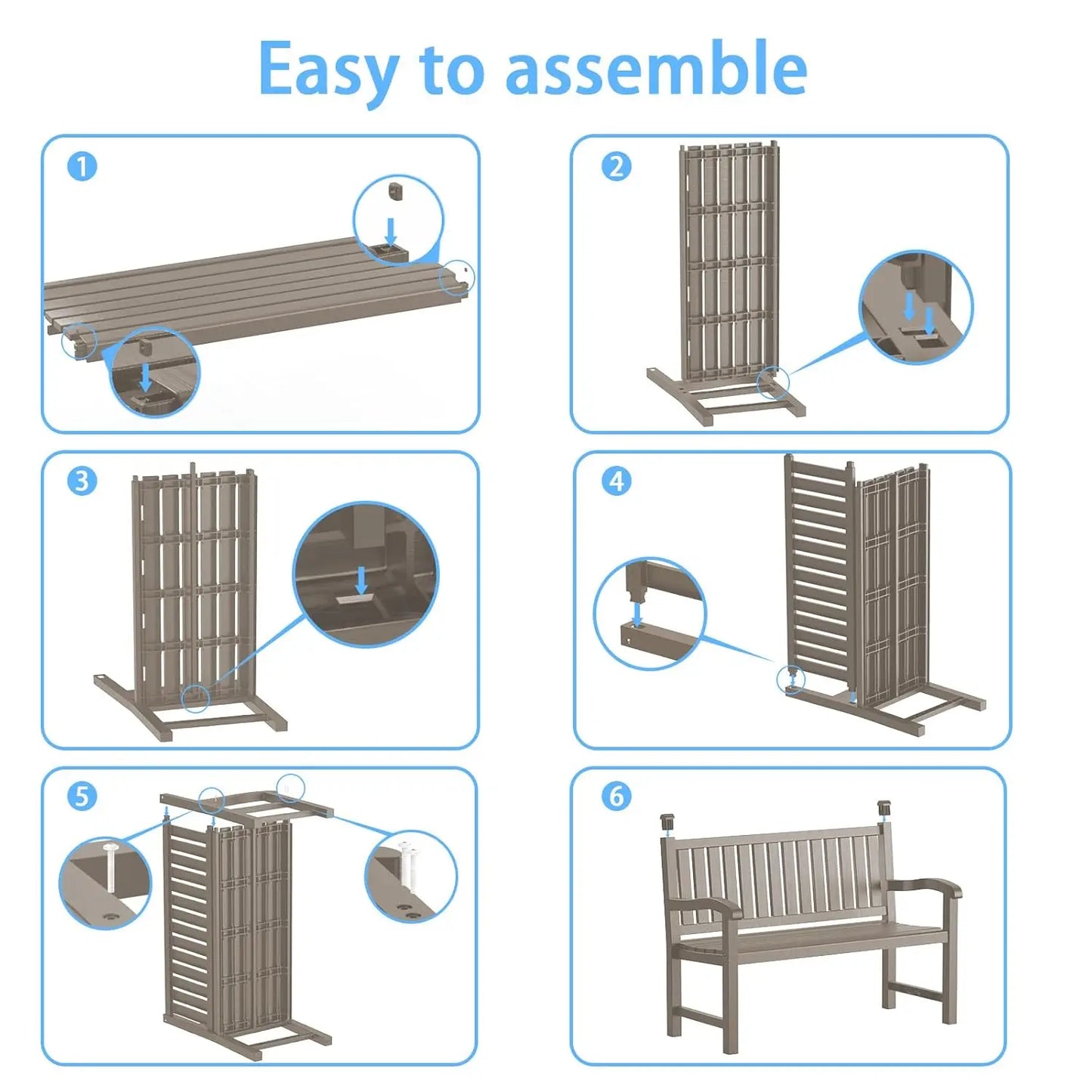 Easy to assemble

1

2

3

4

5

6